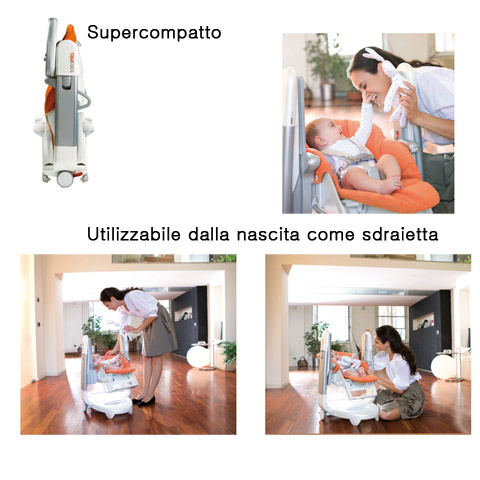 Supercompatto

Utilizzabile dalla nascita come sdraietta